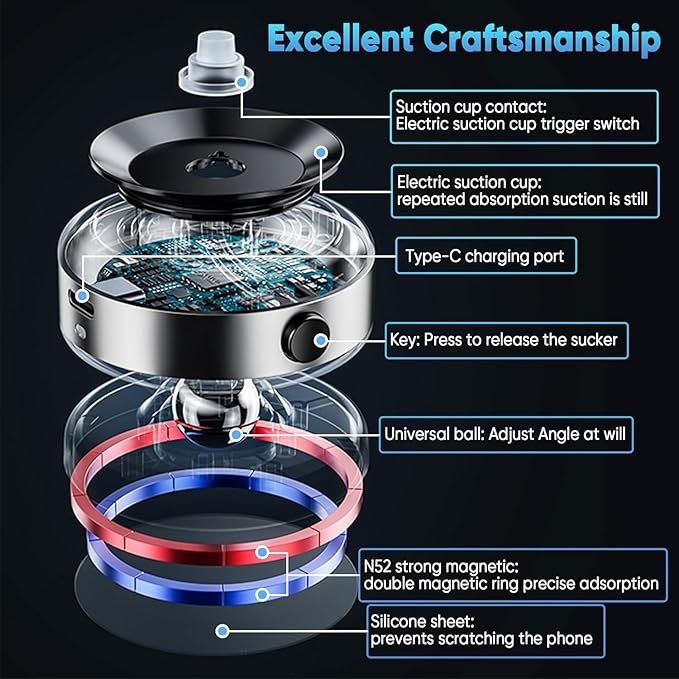 Excellent Craftsmanship

Suction cup contact:
Electric suction cup trigger switch

Electric suction cup:
repeated absorption suction is still

Type-C charging port

Key: Press to release the sucker

Universal ball: Adjust Angle at will

N52 strong magnetic:
double magnetic ring precise adsorption

Silicone sheet:
prevents scratching the phone