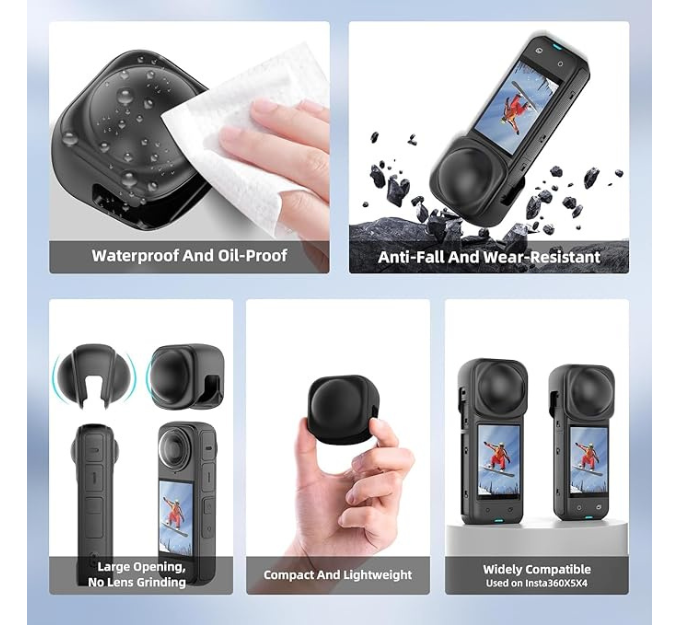 Waterproof And Oil-Proof

Anti-Fall And Wear-Resistant

Large Opening,
No Lens Grinding

Compact And Lightweight

Widely Compatible
Used on Insta360X5X4